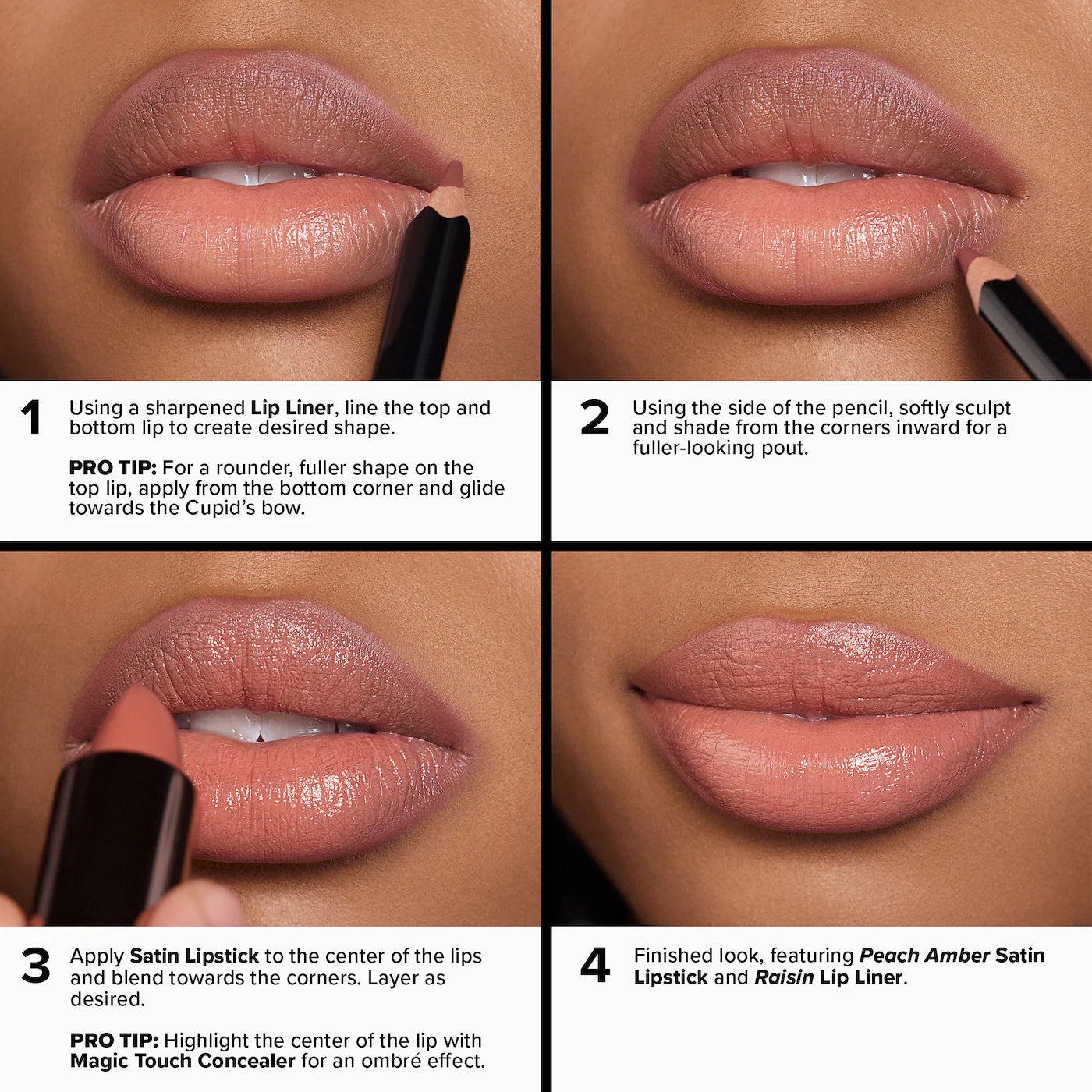 1 Using a sharpened Lip Liner, line the top and bottom lip to create desired shape.

PRO TIP: For a rounder, fuller shape on the top lip, apply from the bottom corner and glide towards the Cupid's bow.

2 Using the side of the pencil, softly sculpt and shade from the corners inward for a fuller-looking pout.

3 Apply Satin Lipstick to the center of the lips and blend towards the corners. Layer as desired.

PRO TIP: Highlight the center of the lip with Magic Touch Concealer for an ombré effect.

4 Finished look, featuring Peach Amber Satin Lipstick and Raisin Lip Liner.