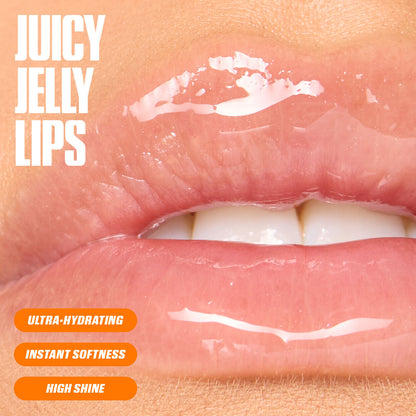 JUICY JELLY LIPS

ULTRA-HYDRATING

INSTANT SOFTNESS

HIGH SHINE