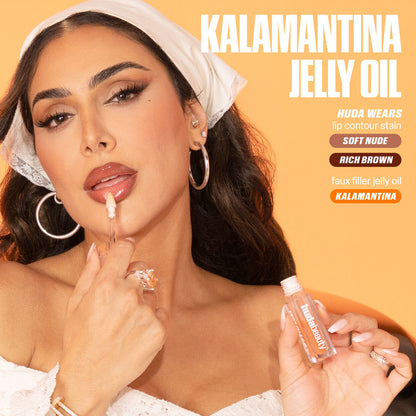 KALAMANTINA JELLY OIL

HUDA WEARS
lip contour stain
SOFT NUDE
RICH BROWN
faux filler jelly oil
KALAMANTINA

hudabeauty