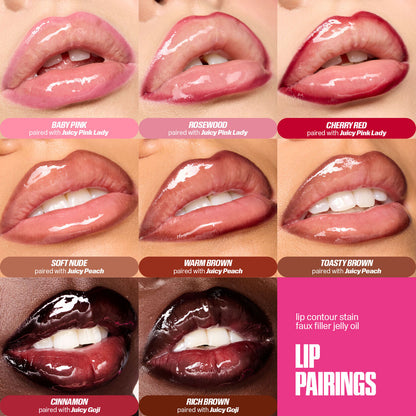 BABY PINK
paired with Juicy Pink Lady

ROSEWOOD
paired with Juicy Pink Lady

CHERRY RED
paired with Juicy Pink Lady

SOFT NUDE
paired with Juicy Peach

WARM BROWN
paired with Juicy Peach

TOASTY BROWN
paired with Juicy Peach

CINNAMON
paired with Juicy Goji

RICH BROWN
paired with Juicy Goji

lip contour stain
faux filler jelly oil

LIP PAIRINGS