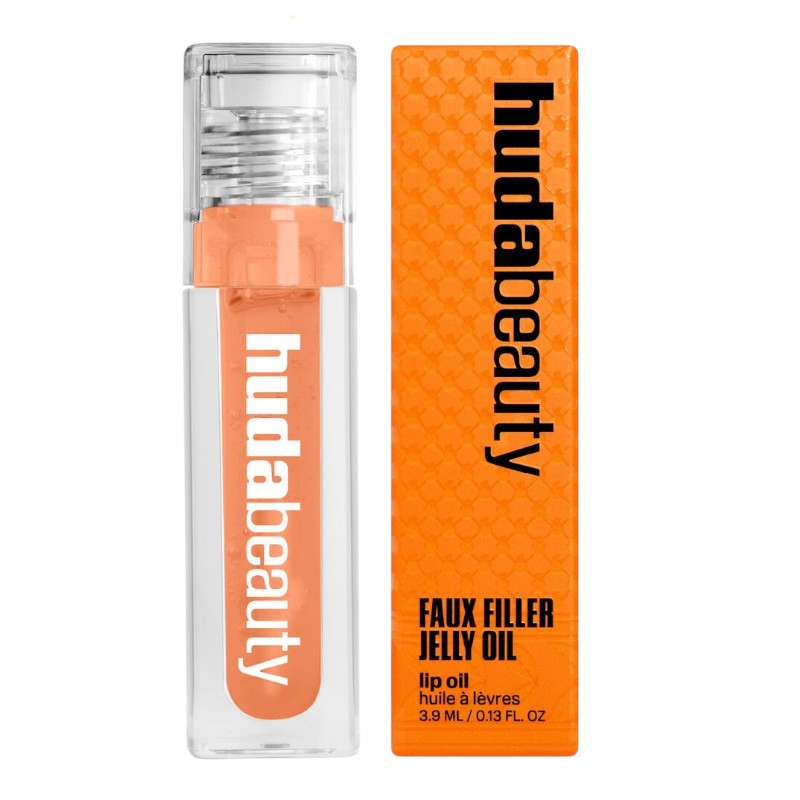 hudabeauty

hudabeauty

FAUX FILLER
JELLY OIL

lip oil
huile à lèvres
3.9 ML / 0.13 FL. OZ