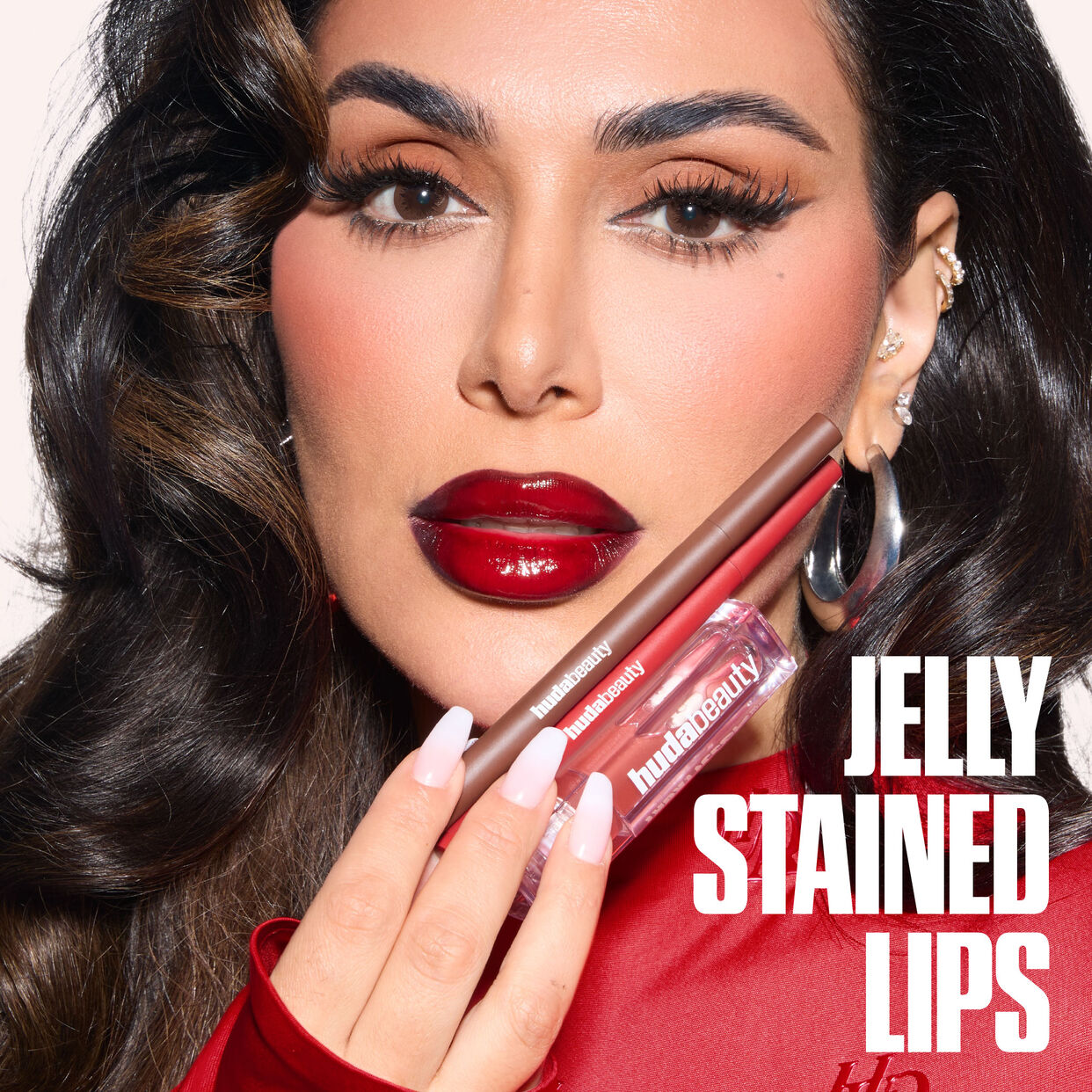 hudabeauty
hudabeauty
hudabeauty

JELLY STAINED LIPS